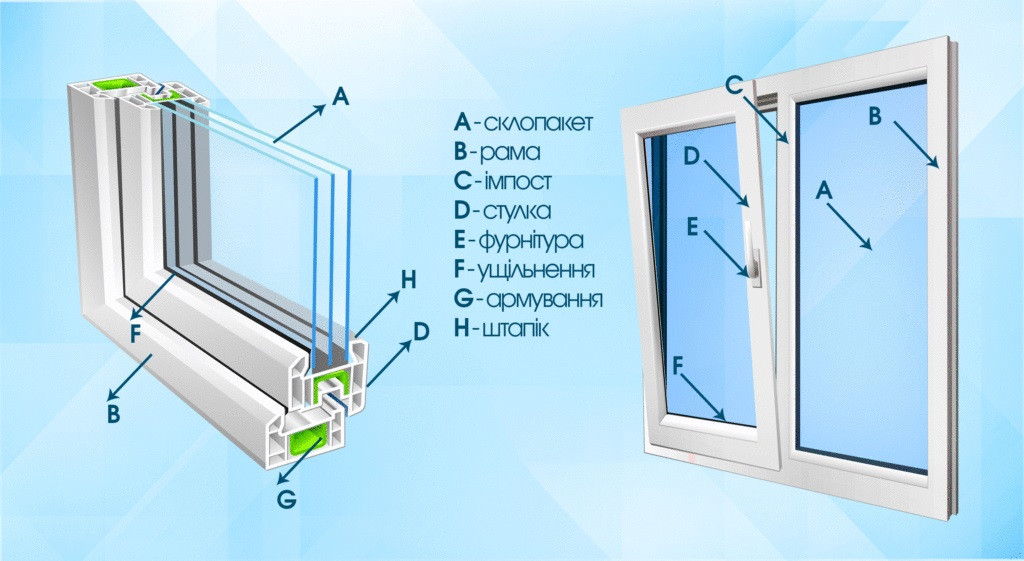 A
F
B
H
D
G

A - склопакет
B - рама
C - імпост
D - стулка
E - фурнітура
F - ущільнення
G - армування
H - штапік

C
B
D
A
E
F